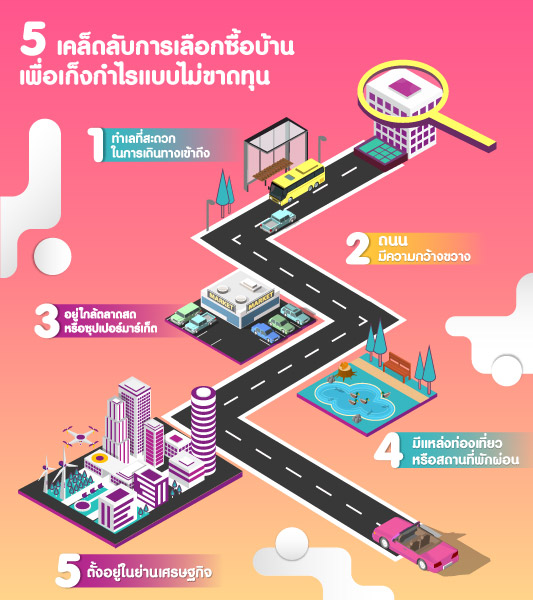 5 เคล็ดลับการเลือกซื้อบ้าน
เพื่อเก็งกำไรแบบไม่ขาดทุน

1 ทำเลที่สะดวก
ในการเดินทางเข้าถึง

2 ถนน
มีความกว้างขวาง

3 อยู่ใกล้ตลาดสด
หรือซุปเปอร์มาร์เก็ต

MARKET MARKET

4 มีแหล่งท่องเที่ยว
หรือสถานที่พักผ่อน

5 ตั้งอยู่ในย่านเศรษฐกิจ